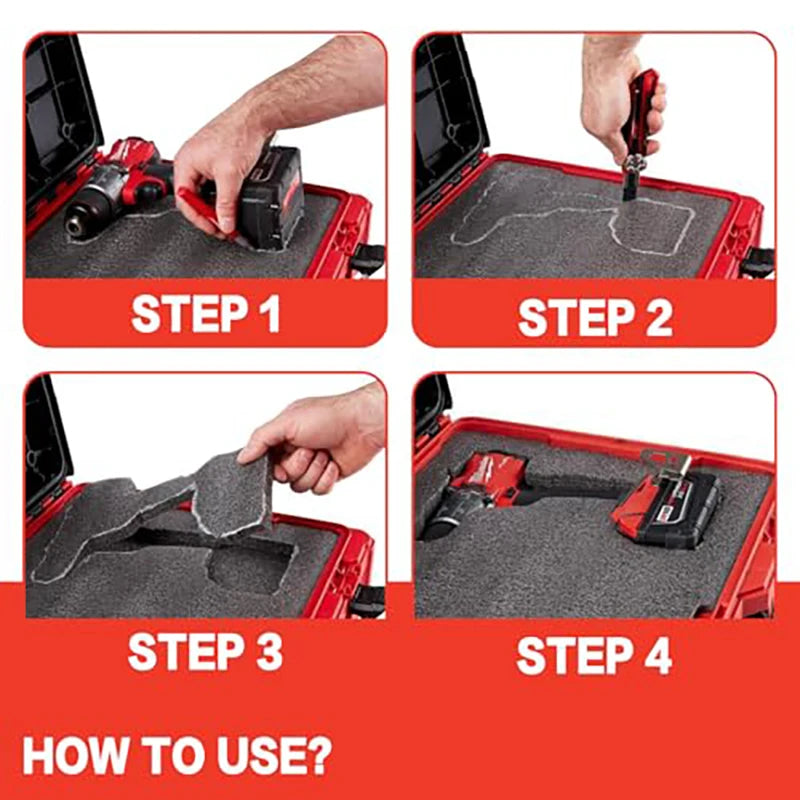 STEP 1

STEP 2

STEP 3

STEP 4

HOW TO USE?