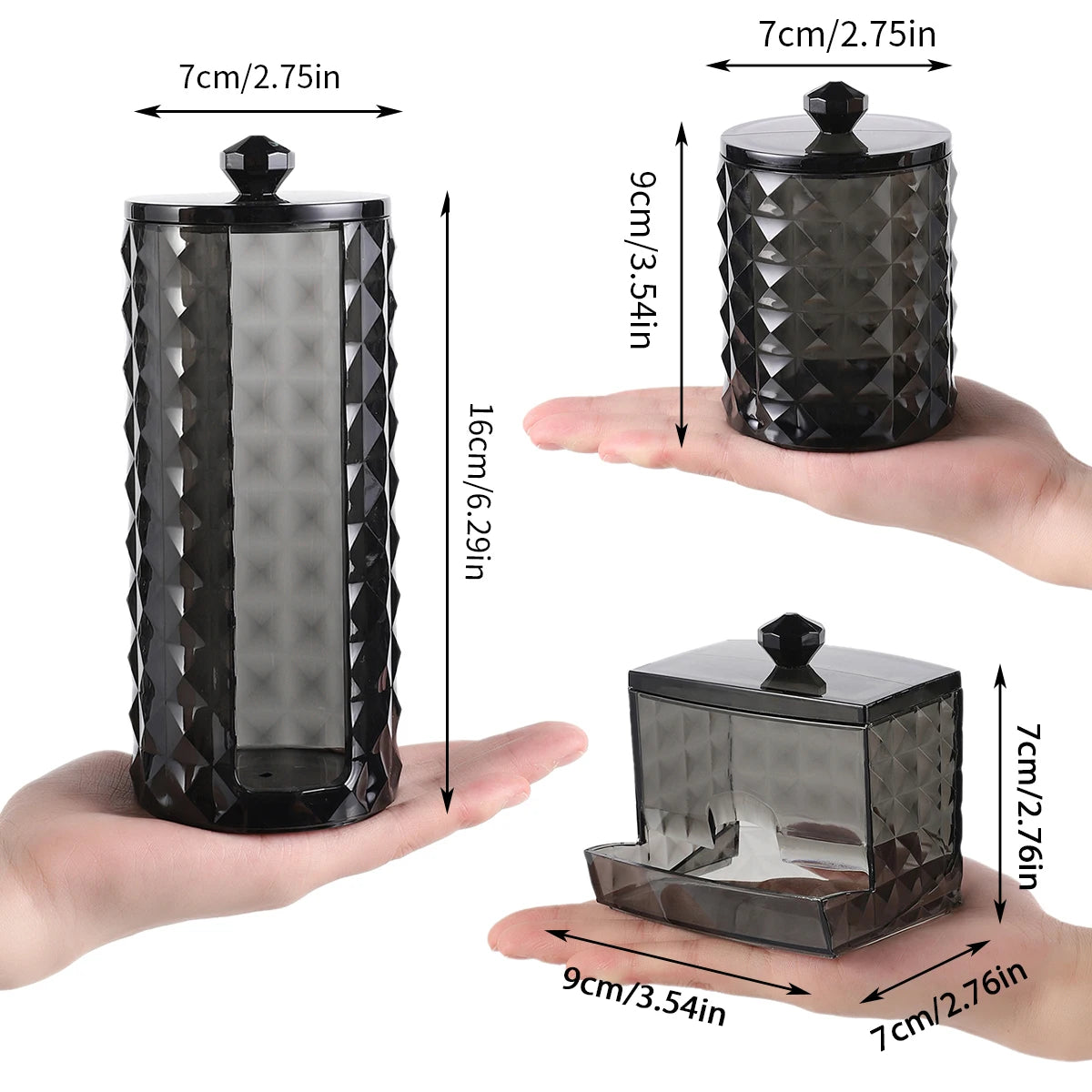 7cm/2.75in

16cm/6.29in

7cm/2.75in

9cm/3.54in

7cm/2.76in

9cm/3.54in

7cm/2.76in