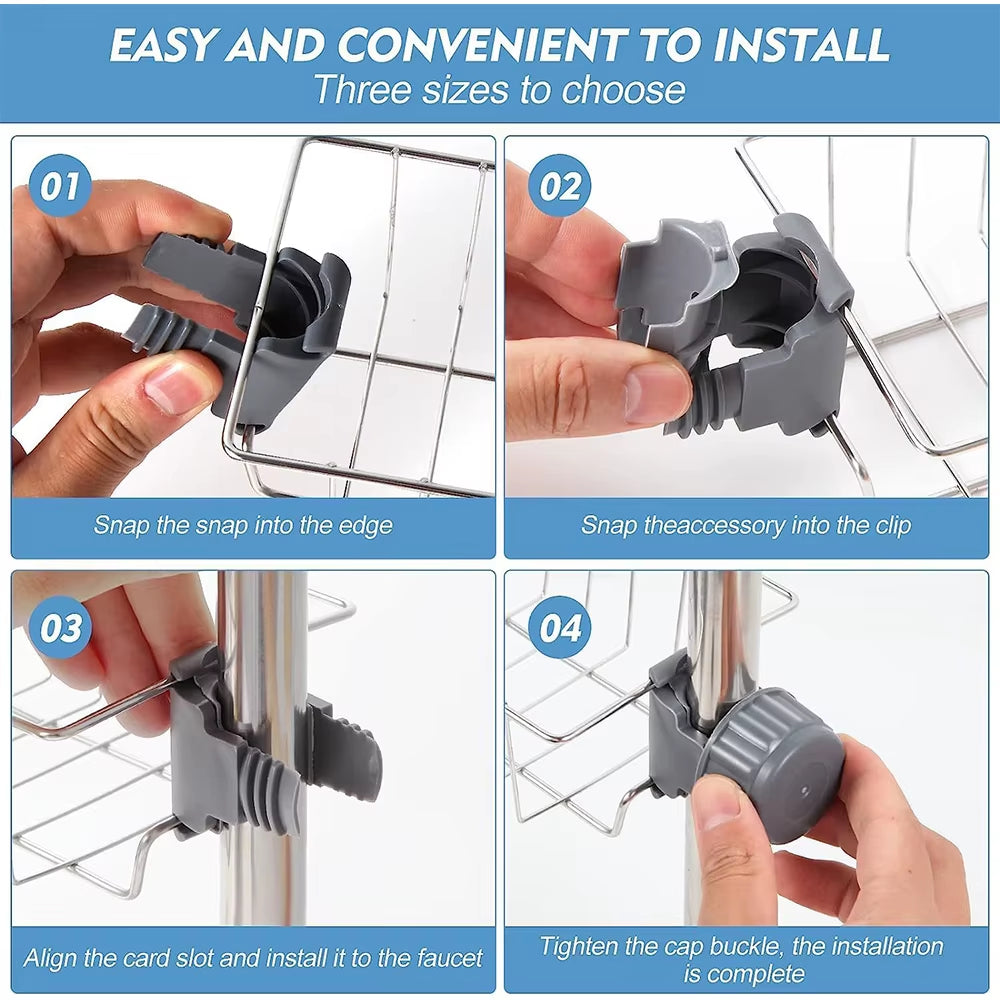 EASY AND CONVENIENT TO INSTALL
Three sizes to choose

01

Snap the snap into the edge

02

Snap theaccessory into the clip

03

Align the card slot and install it to the faucet

04

Tighten the cap buckle, the installation is complete